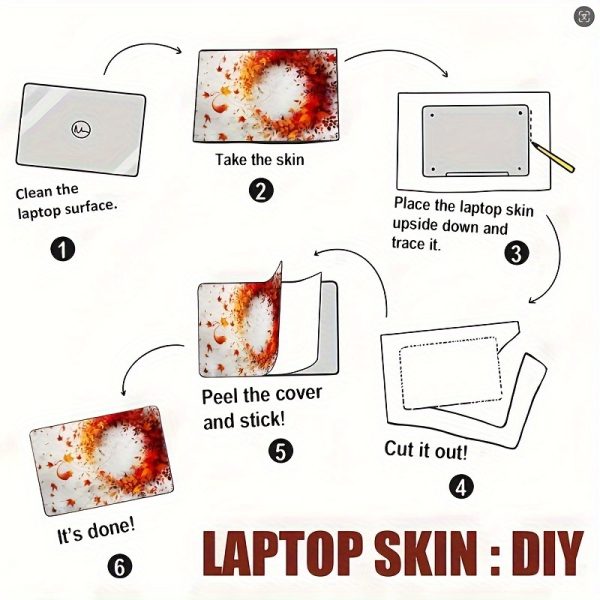 Clean the laptop surface.

1

Take the skin

2

Place the laptop skin upside down and trace it.

3

Cut it out!

4

Peel the cover and stick!

5

It's done!

6

LAPTOP SKIN : DIY