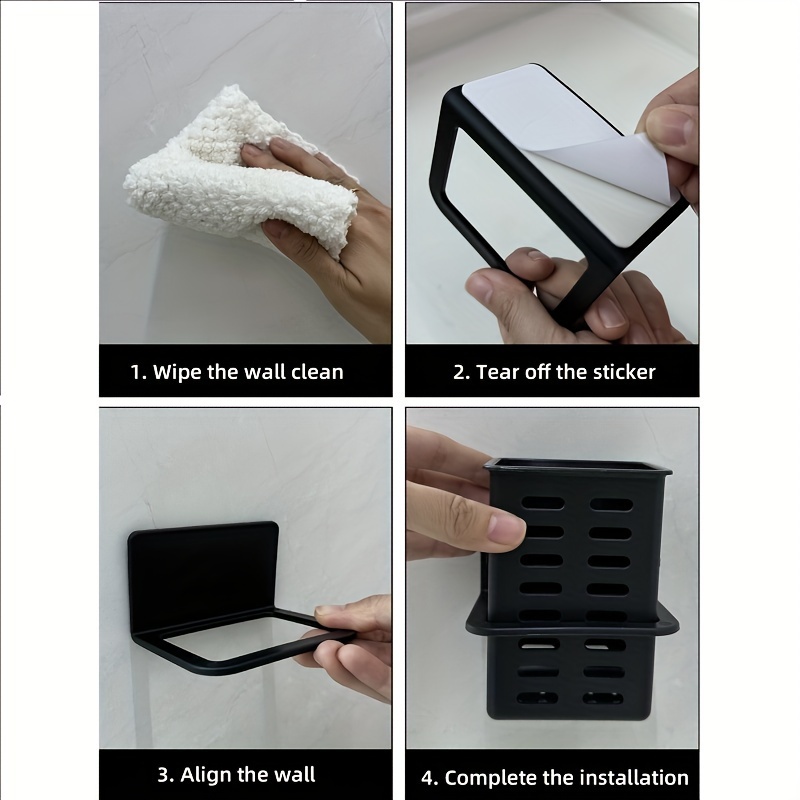 1. Wipe the wall clean

2. Tear off the sticker

3. Align the wall

4. Complete the installation