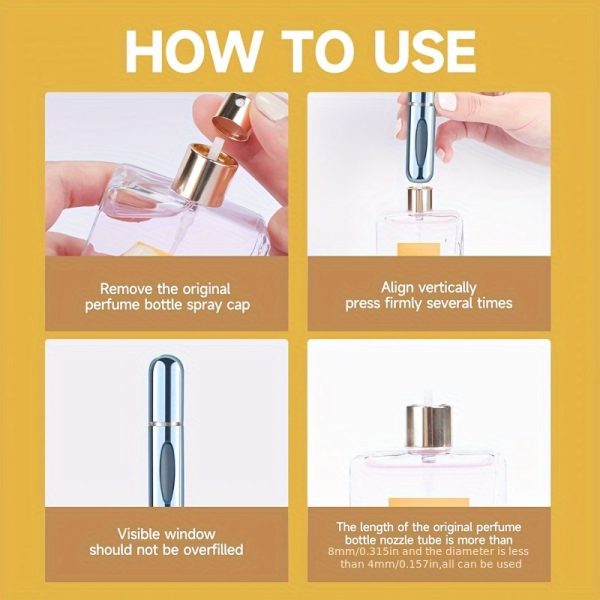 HOW TO USE

Remove the original perfume bottle spray cap

Align vertically press firmly several times

Visible window should not be overfilled

The length of the original perfume bottle nozzle tube is more than 8mm/0.315in and the diameter is less than 4mm/0.157in,all can be used