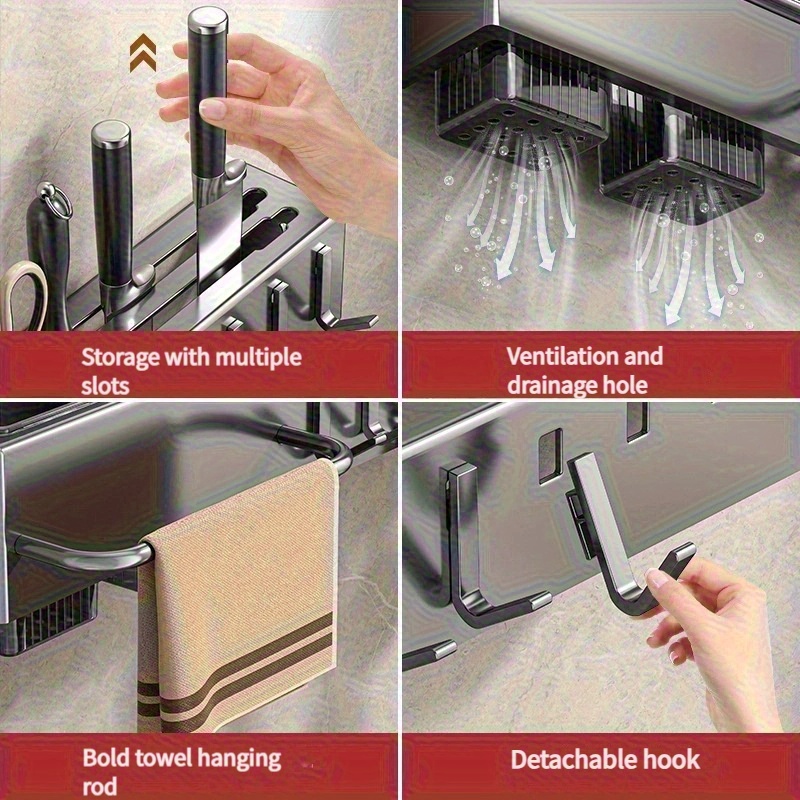 Storage with multiple slots

Ventilation and drainage hole

Bold towel hanging rod

Detachable hook