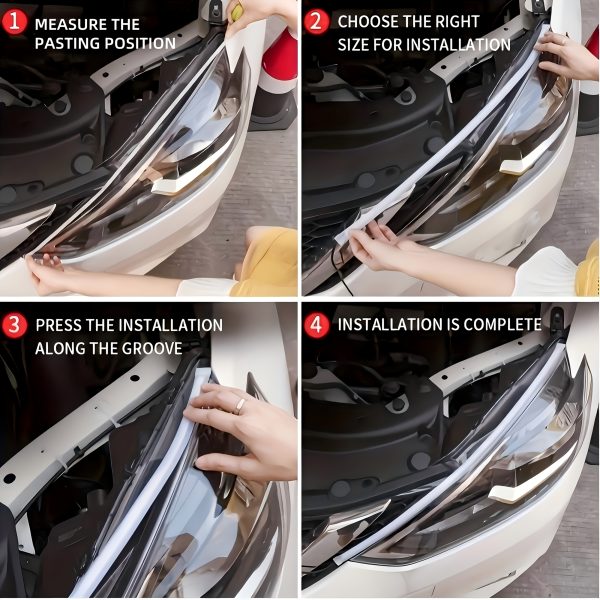 1 MEASURE THE PASTING POSITION

2 CHOOSE THE RIGHT SIZE FOR INSTALLATION

3 PRESS THE INSTALLATION ALONG THE GROOVE

4 INSTALLATION IS COMPLETE